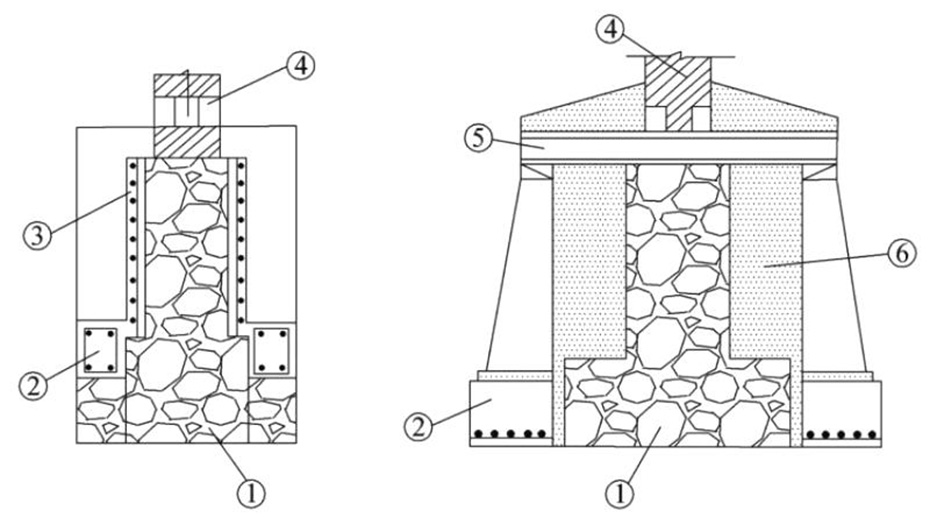 ④
③
②
①
④
⑤
⑥
②
①