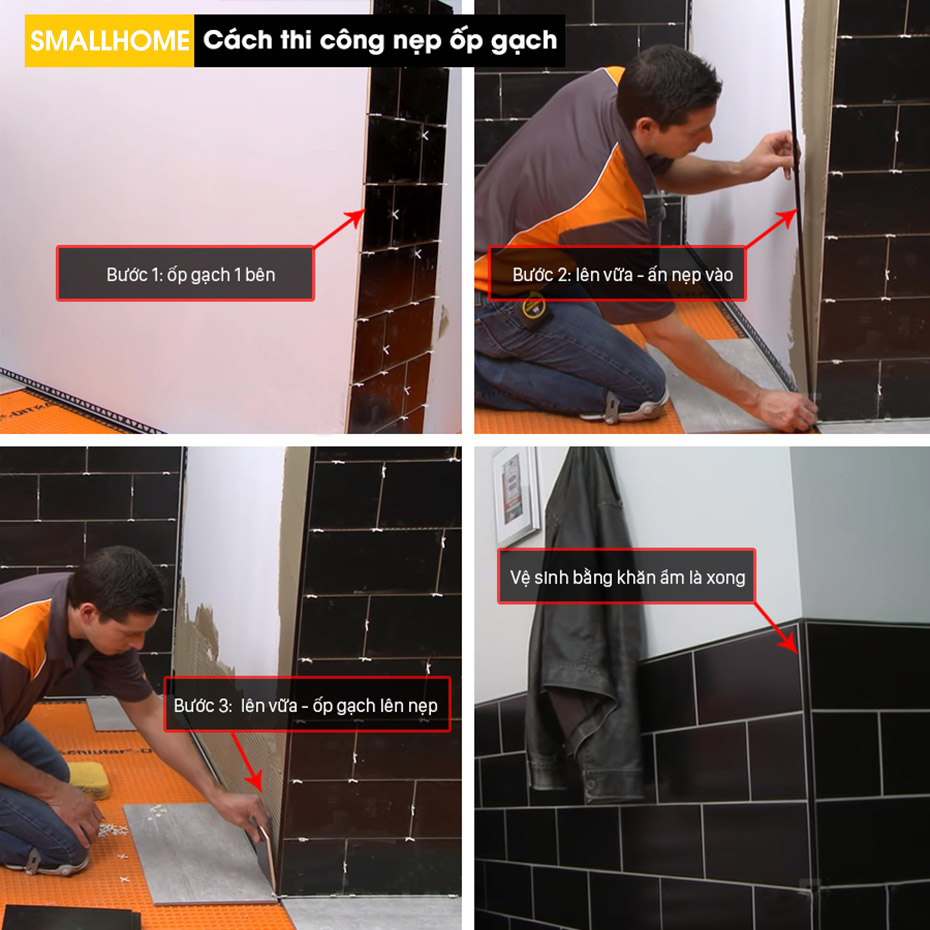 SMALLHOME Cách thi công nẹp ốp gạch

Bước 1: ốp gạch 1 bên

Bước 2: lên vữa - ấn nẹp vào

Bước 3: lên vữa - ốp gạch lên nẹp

Vệ sinh bằng khăn ẩm là xong