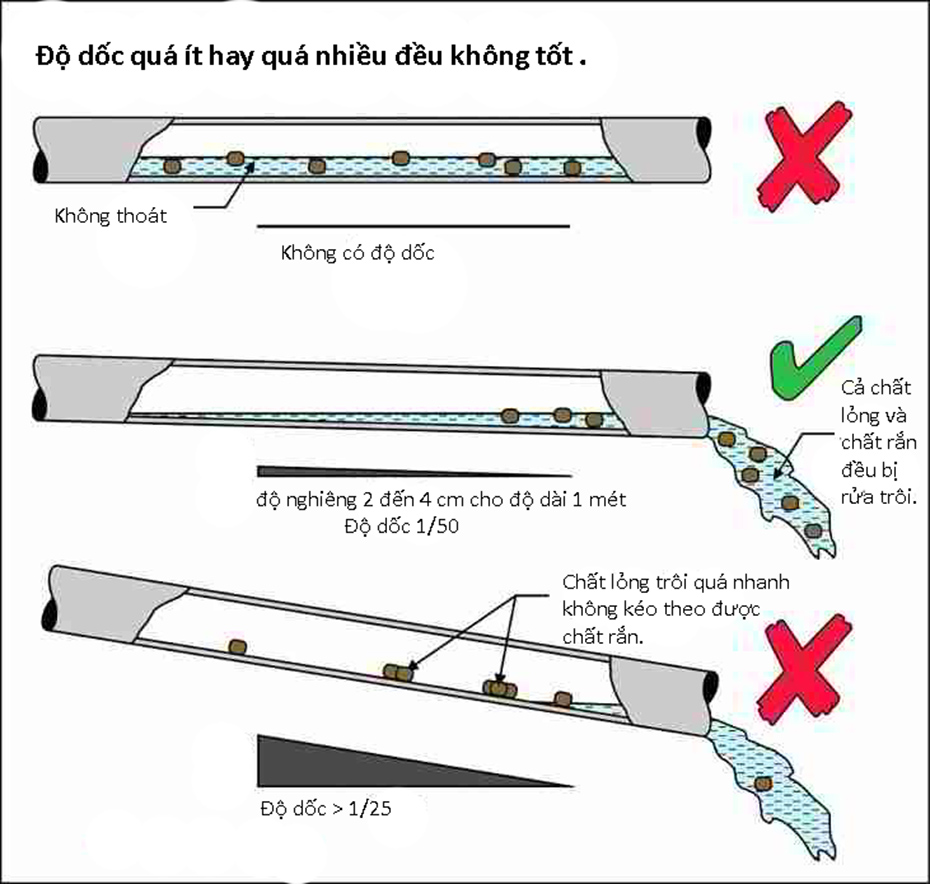 Độ dốc quá ít hay quá nhiều đều không tốt .

Không thoát

Không có độ dốc

Cả chất lỏng và chất rắn đều bị rửa trôi.

độ nghiêng 2 đến 4 cm cho độ dài 1 mét
Độ dốc 1/50

Chất lỏng trôi quá nhanh không kéo theo được chất rắn.

Độ dốc > 1/25