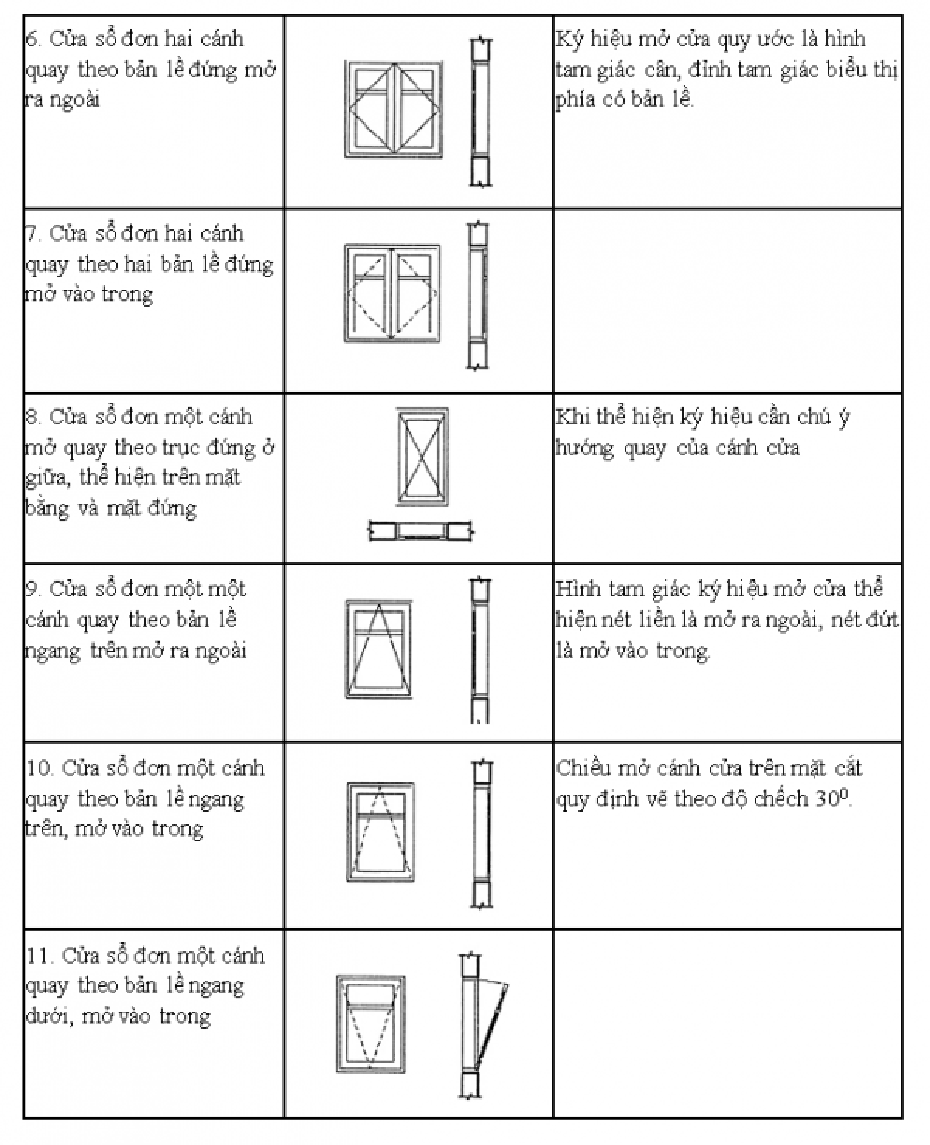 | | | |
|---|---|---|
| 6. Cửa sổ đơn hai cánh quay theo bản lề đứng mở ra ngoài | | Ký hiệu mở cửa quy ước là hình tam giác cân, đỉnh tam giác biểu thị phía có bản lề. |
| 7. Cửa sổ đơn hai cánh quay theo hai bản lề đứng mở vào trong | | |
| 8. Cửa sổ đơn một cánh mở quay theo trục đứng ở giữa, thể hiện trên mặt bằng và mặt đứng | | Khi thể hiện ký hiệu cần chú ý hướng quay của cánh cửa |
| 9. Cửa sổ đơn một một cánh quay theo bản lề ngang trên mở ra ngoài | | Hình tam giác ký hiệu mở cửa thể hiện nét liền là mở ra ngoài, nét đứt là mở vào trong. |
| 10. Cửa sổ đơn một cánh quay theo bản lề ngang trên, mở vào trong | | Chiều mở cánh cửa trên mặt cắt quy định vẽ theo độ chếch $30^0$. |
| 11. Cửa sổ đơn một cánh quay theo bản lề ngang dưới, mở vào trong | | |