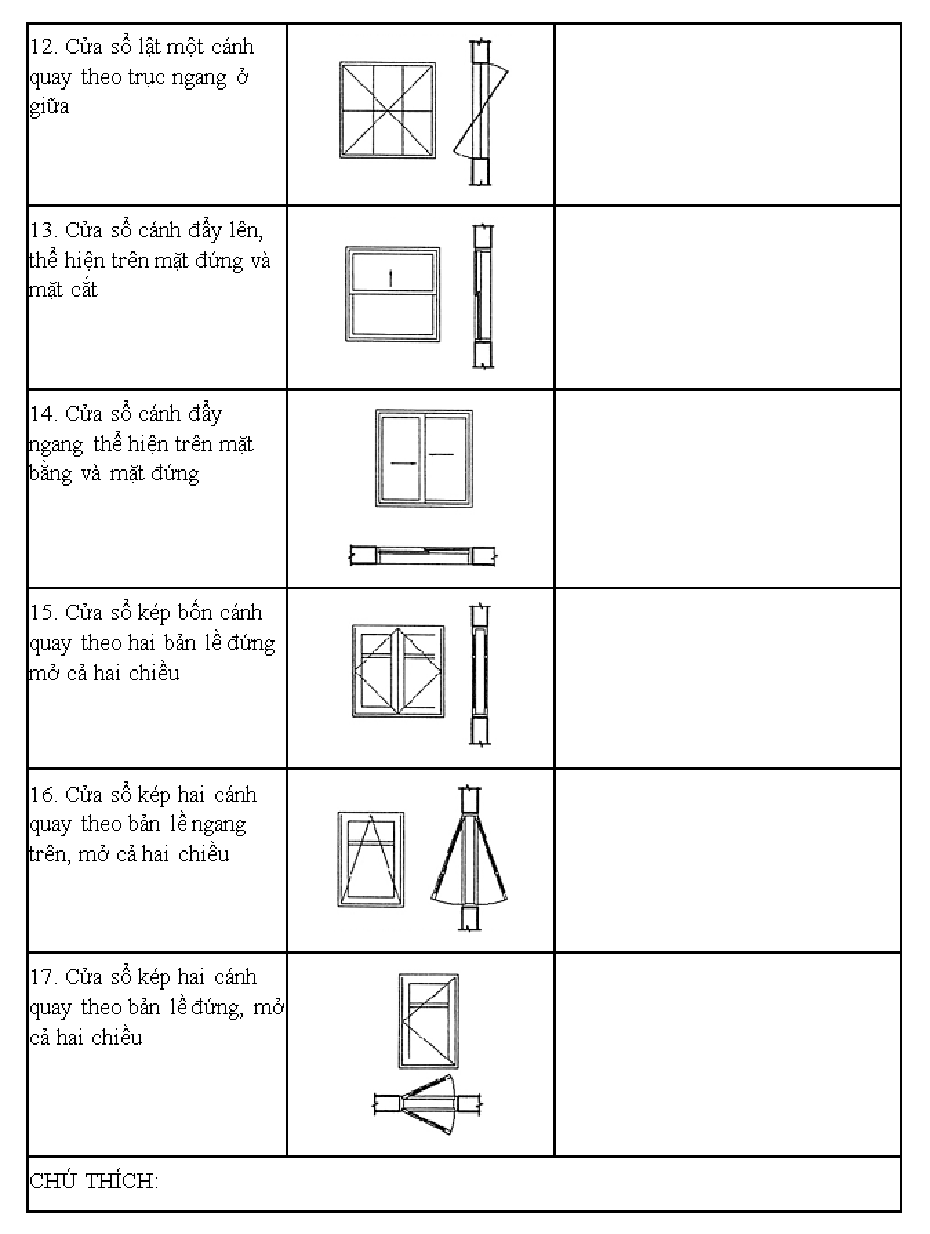 | | | |
|---|---|---|
| 12. Cửa sổ lật một cánh quay theo trục ngang ở giữa | | |
| 13. Cửa sổ cánh đẩy lên, thể hiện trên mặt đứng và mặt cắt | | |
| 14. Cửa sổ cánh đẩy ngang thể hiện trên mặt bằng và mặt đứng | | |
| 15. Cửa sổ kép bốn cánh quay theo hai bản lề đứng mở cả hai chiều | | |
| 16. Cửa sổ kép hai cánh quay theo bản lề ngang trên, mở cả hai chiều | | |
| 17. Cửa sổ kép hai cánh quay theo bản lề đứng, mở cả hai chiều | | |
| CHÚ THÍCH: | | |